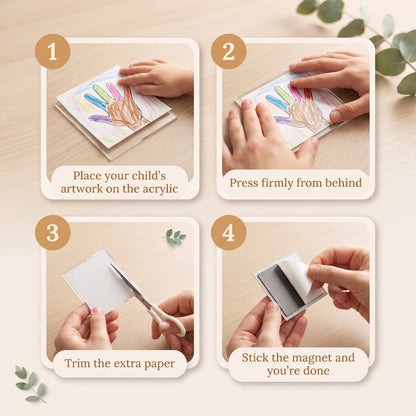 1

Place your child's artwork on the acrylic

2

Press firmly from behind

3

Trim the extra paper

4

Stick the magnet and you're done